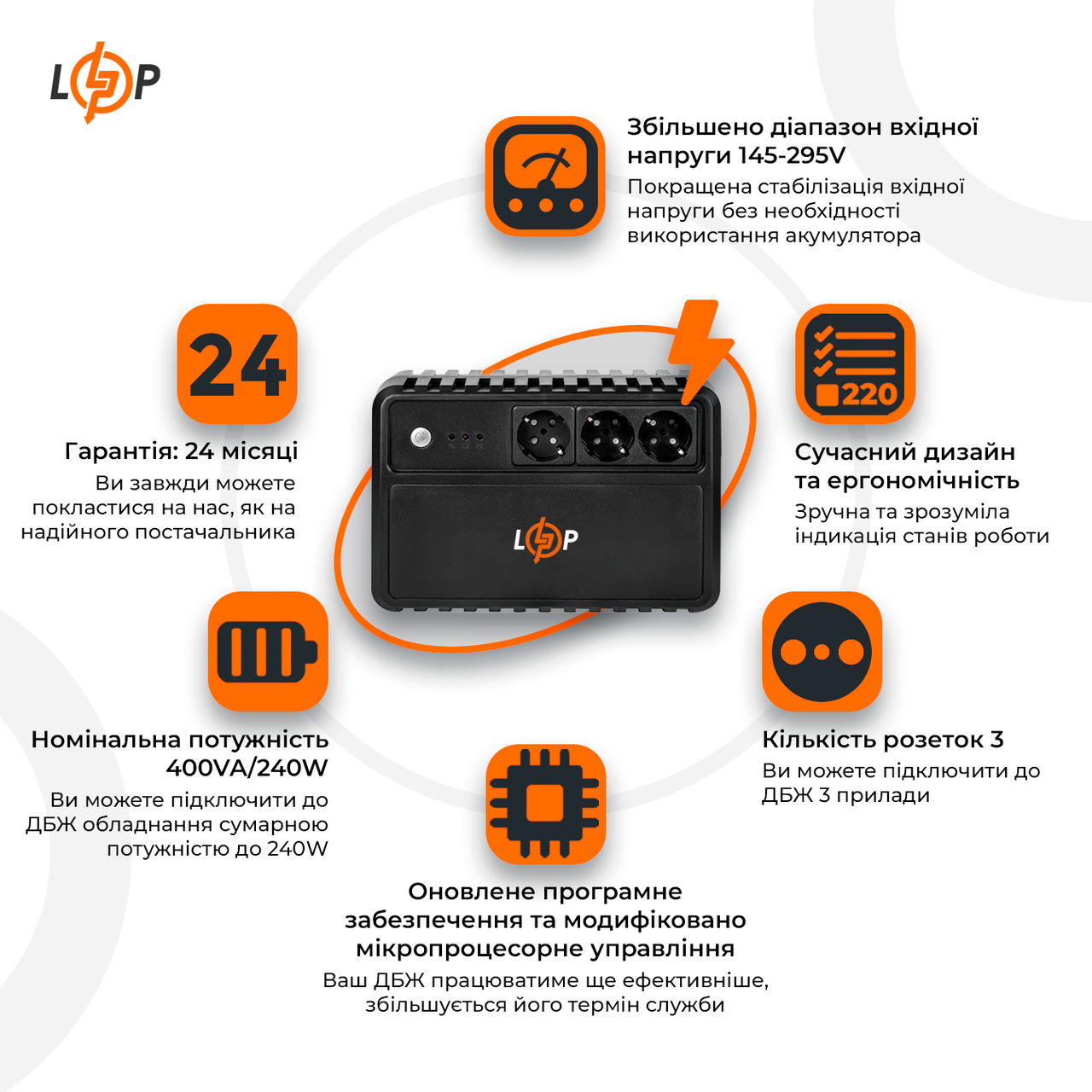 LP

Збільшено діапазон вхідної напруги 145-295V
Покращена стабілізація вхідної напруги без необхідності використання акумулятора

24

Гарантія: 24 місяці
Ви завжди можете покластися на нас, як на надійного постачальника

220

Сучасний дизайн та ергономічність
Зручна та зрозуміла індикація станів роботи

LP

Номінальна потужність 400VA/240W
Ви можете підключити до ДБЖ обладнання сумарною потужністю до 240W

Кількість розеток 3
Ви можете підключити до ДБЖ 3 прилади

Оновлене програмне забезпечення та модифіковано мікропроцесорне управління
Ваш ДБЖ працюватиме ще ефективніше, збільшується його термін служби